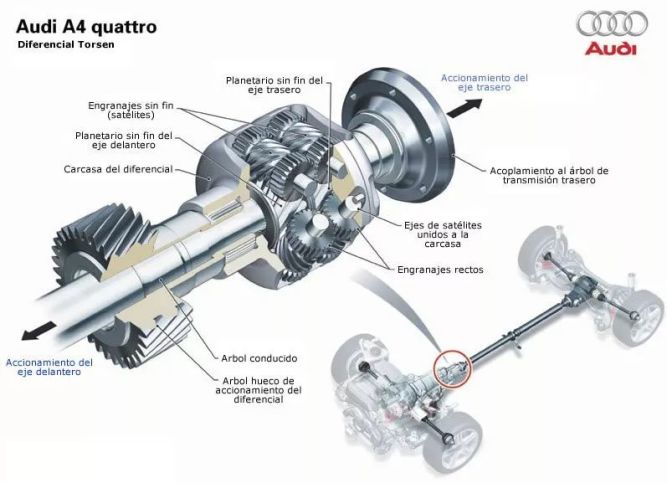 Audi A4 quattro
Diferencial Torsen

Audi

Planetario sin fin del eje trasero

Accionamiento del eje trasero

Engranajes sin fin (satélites)

Planetario sin fin del eje delantero

Carcasa del diferencial

Acoplamiento al árbol de transmisión trasero

Ejes de satélites unidos a la carcasa

Engranajes rectos

Accionamiento del eje delantero

Arbol conducido

Arbol hueco de accionamiento del diferencial